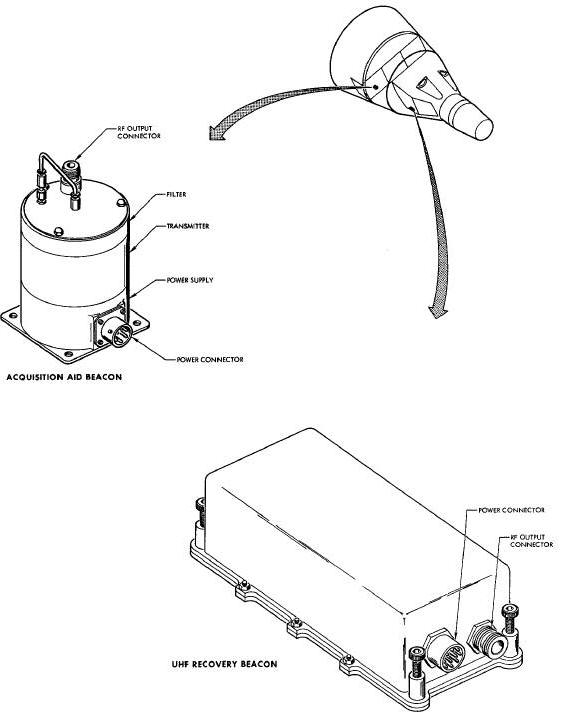 RF OUTPUT CONNECTOR

FILTER

TRANSMITTER

POWER SUPPLY

POWER CONNECTOR

ACQUISITION AID BEACON

POWER CONNECTOR

RF OUTPUT CONNECTOR

UHF RECOVERY BEACON